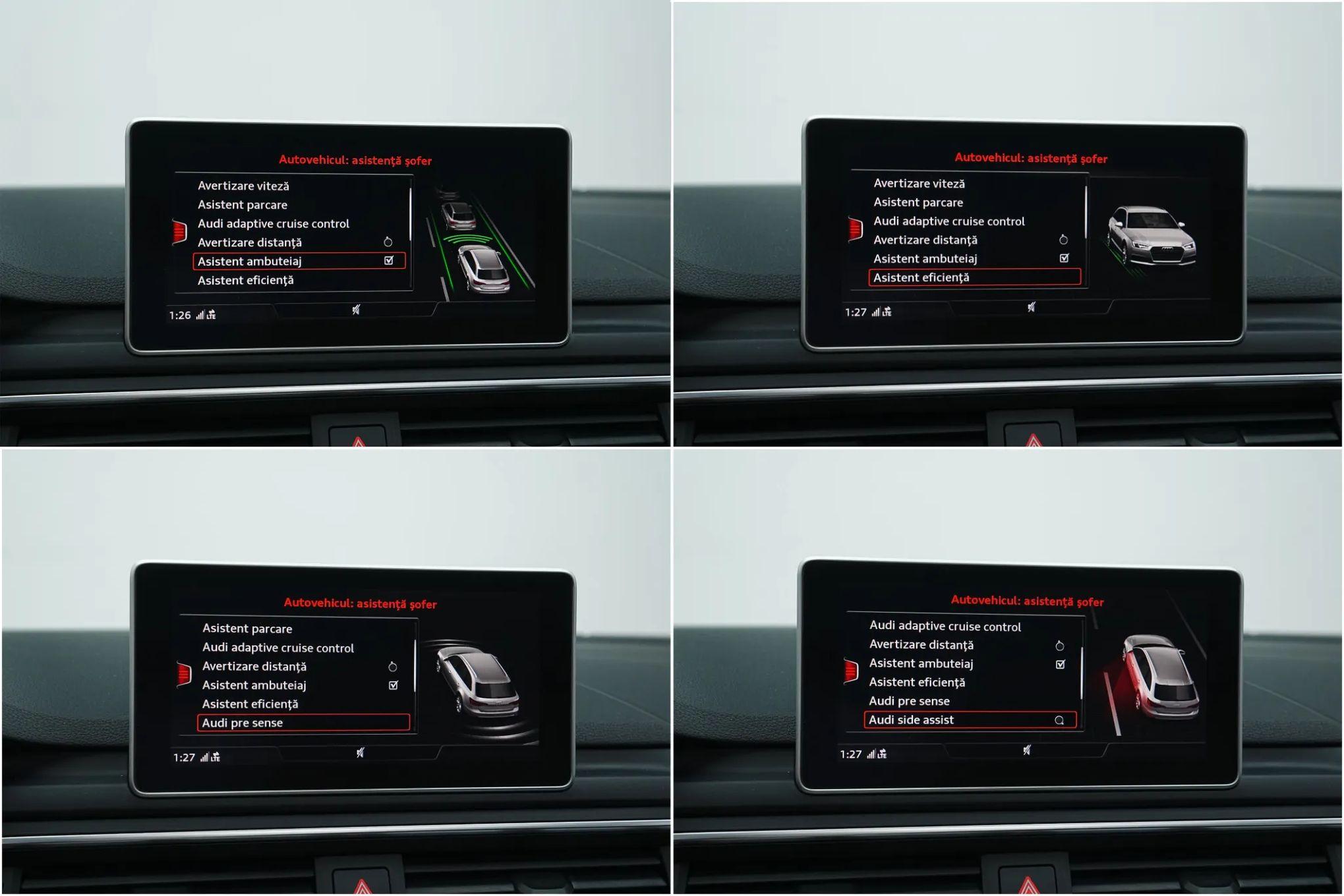 Autovehicul: asistență șofer

Avertizare viteză
Asistent parcare
Audi adaptive cruise control
Avertizare distanță
Asistent ambuteiaj ☑
Asistent eficiență

1:26 LTE

Autovehicul: asistență șofer

Avertizare viteză
Asistent parcare
Audi adaptive cruise control
Avertizare distanță
Asistent ambuteiaj ☑
Asistent eficiență

1:27 LTE

Autovehicul: asistență șofer

Asistent parcare
Audi adaptive cruise control
Avertizare distanță
Asistent ambuteiaj ☑
Asistent eficiență
Audi pre sense

1:27 LTE

Autovehicul: asistență șofer

Audi adaptive cruise control
Avertizare distanță
Asistent ambuteiaj ☑
Asistent eficiență
Audi pre sense
Audi side assist

1:27 LTE